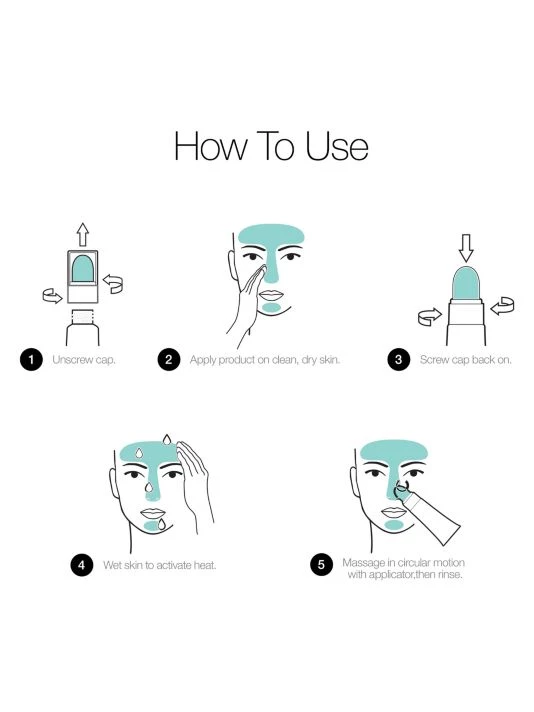 How To Use

1 Unscrew cap.

2 Apply product on clean, dry skin.

3 Screw cap back on.

4 Wet skin to activate heat.

5 Massage in circular motion with applicator,then rinse.